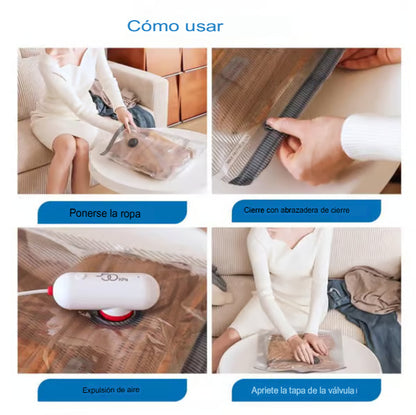 Cómo usar

Ponerse la ropa

Cierre con abrazadera de cierre

30 KPa

Expulsión de aire

Apriete la tapa de la válvula